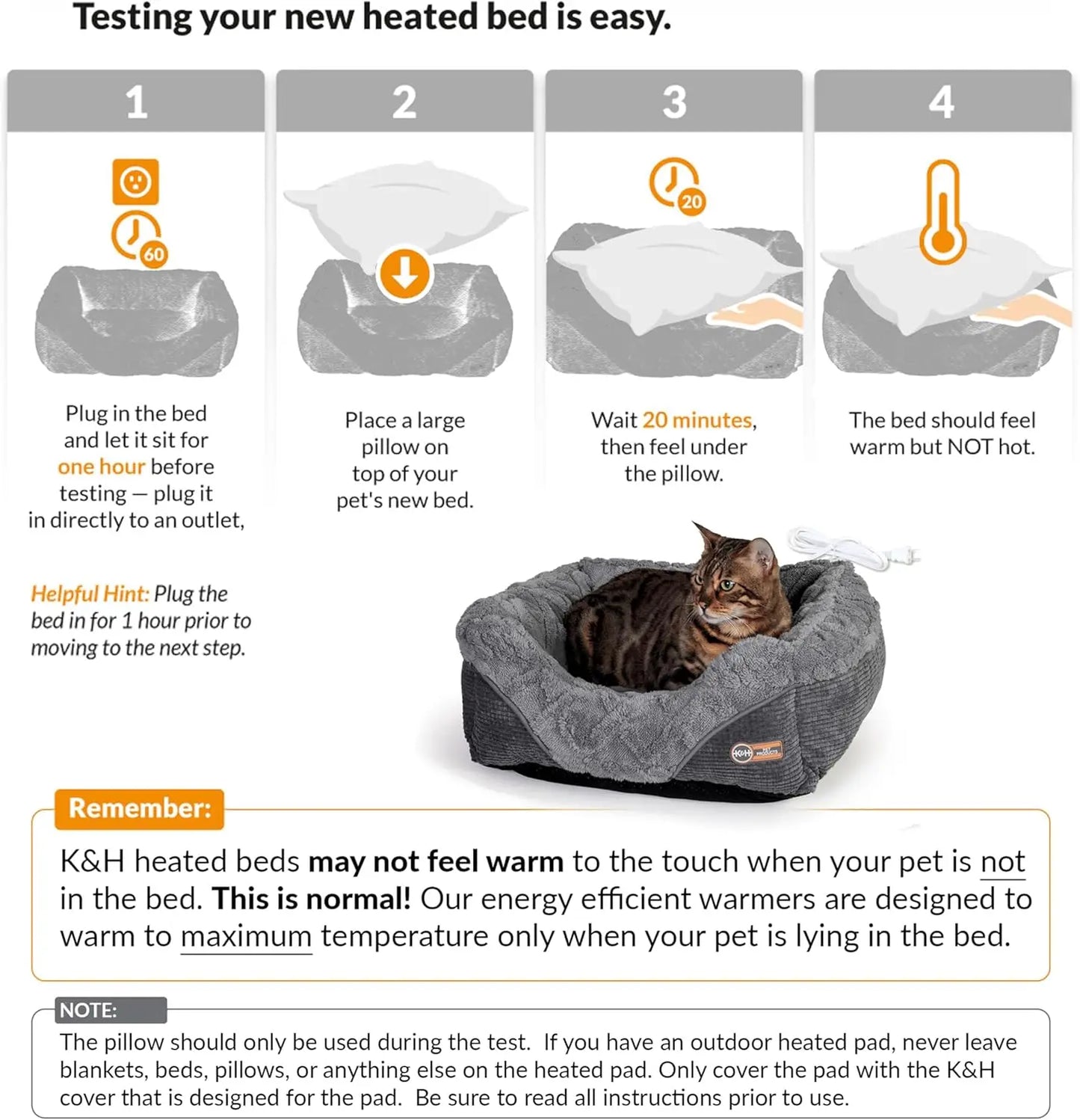 Testing your new heated bed is easy.

1

60

Plug in the bed and let it sit for one hour before testing — plug it in directly to an outlet,

Helpful Hint: Plug the bed in for 1 hour prior to moving to the next step.

2

Place a large pillow on top of your pet's new bed.

3

20

Wait 20 minutes, then feel under the pillow.

4

The bed should feel warm but NOT hot.

K&H PET PRODUCTS

Remember:

K&H heated beds may not feel warm to the touch when your pet is not in the bed. This is normal! Our energy efficient warmers are designed to warm to maximum temperature only when your pet is lying in the bed.

NOTE:

The pillow should only be used during the test. If you have an outdoor heated pad, never leave blankets, beds, pillows, or anything else on the heated pad. Only cover the pad with the K&H cover that is designed for the pad. Be sure to read all instructions prior to use.