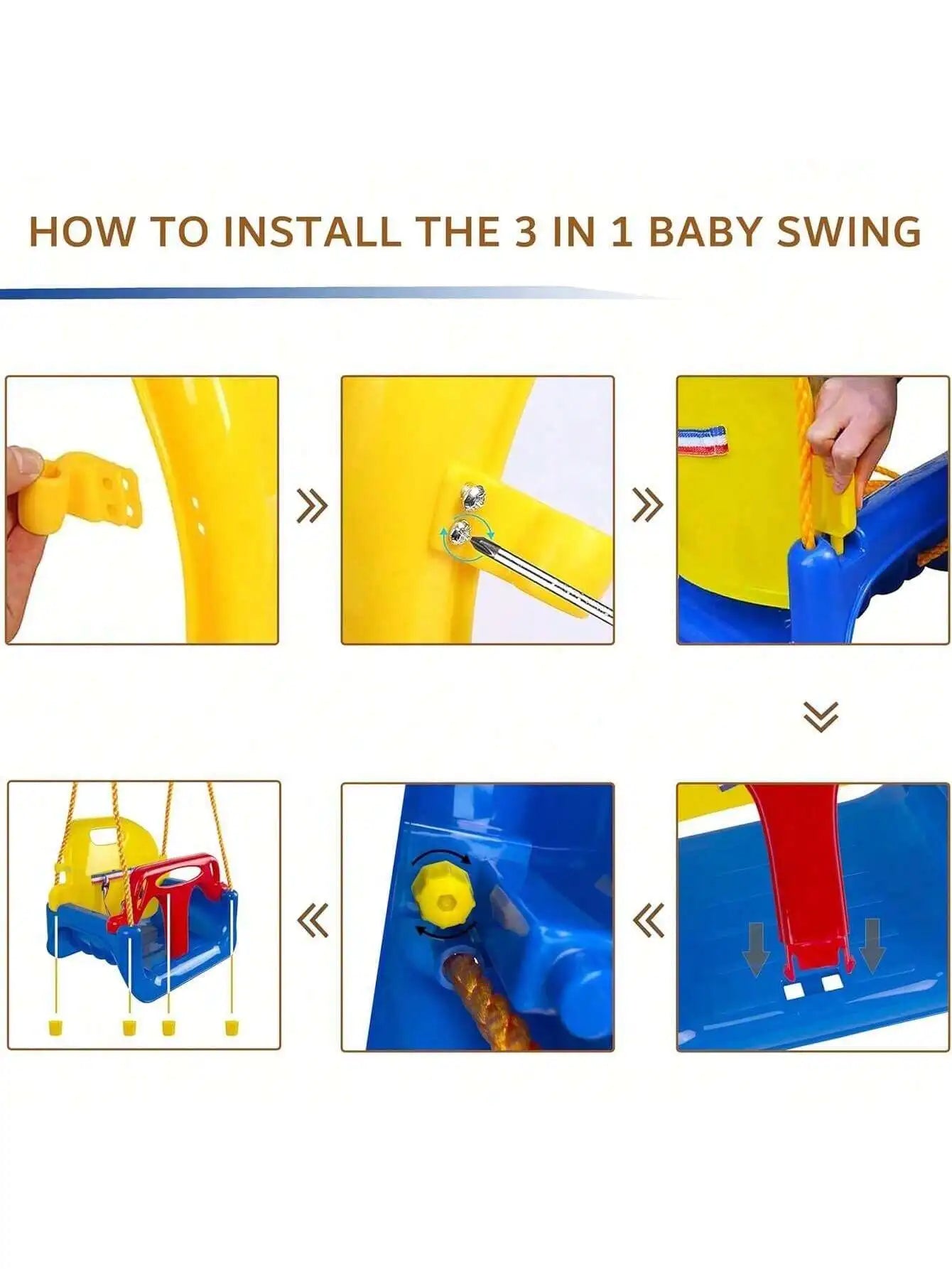 HOW TO INSTALL THE 3 IN 1 BABY SWING