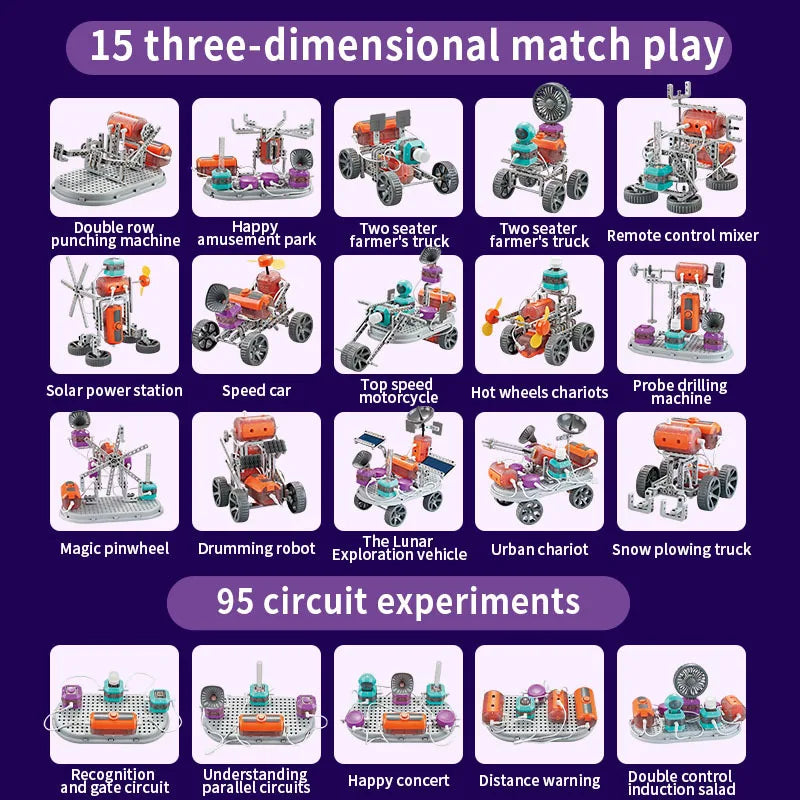 15 three-dimensional match play

Double row punching machine

Happy amusement park

Two seater farmer's truck

Two seater farmer's truck

Remote control mixer

Solar power station

Speed car

Top speed motorcycle

Hot wheels chariots

Probe drilling machine

Magic pinwheel

Drumming robot

The Lunar Exploration vehicle

Urban chariot

Snow plowing truck

95 circuit experiments

Recognition and gate circuit

Understanding parallel circuits

Happy concert

Distance warning

Double control induction salad