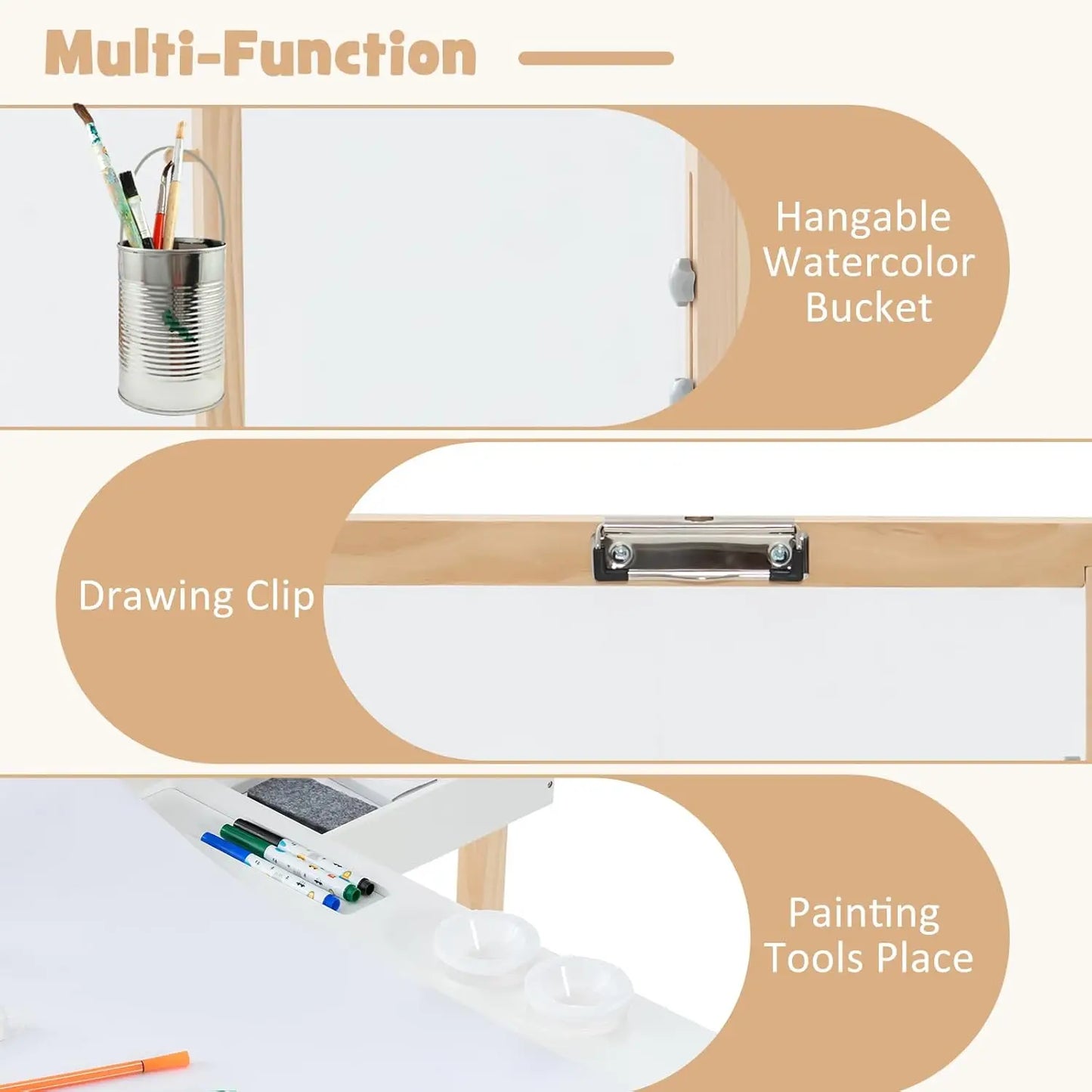 Multi-Function

Hangable Watercolor Bucket

Drawing Clip

Painting Tools Place